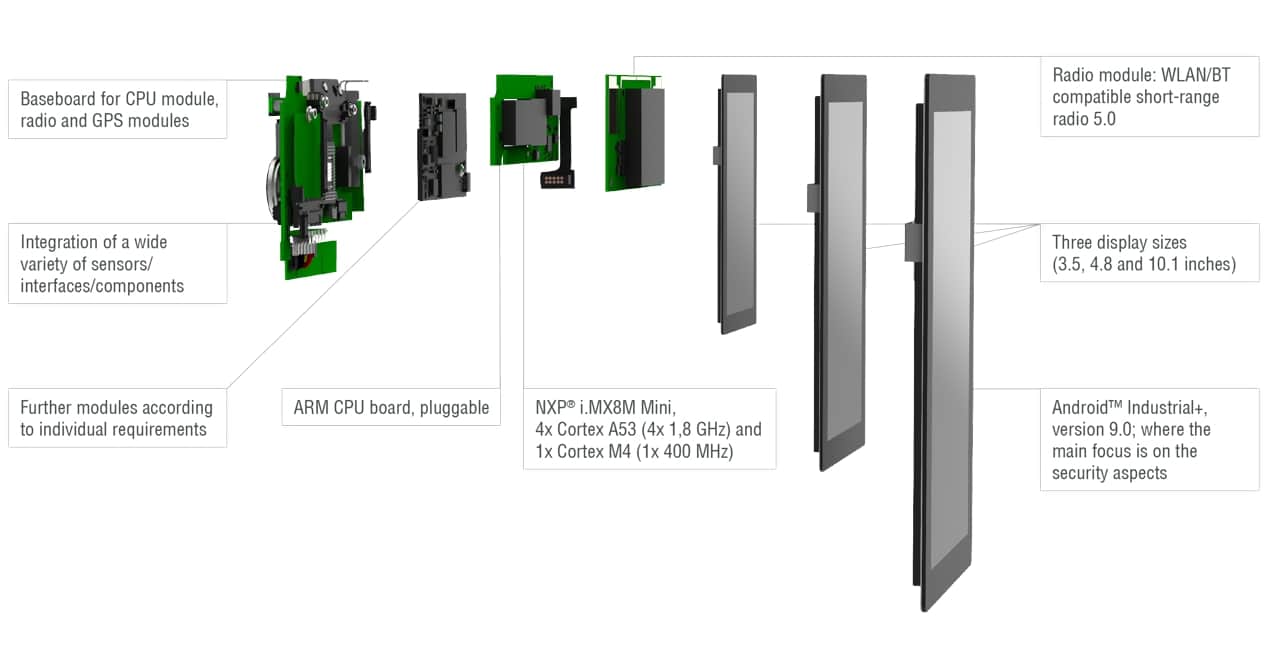 Baseboard for CPU module, radio and GPS modules

Integration of a wide variety of sensors/ interfaces/components

Further modules according to individual requirements

ARM CPU board, pluggable

NXP® i.MX8M Mini, 4x Cortex A53 (4x 1,8 GHz) and 1x Cortex M4 (1x 400 MHz)

Radio module: WLAN/BT compatible short-range radio 5.0

Three display sizes (3.5, 4.8 and 10.1 inches)

Android™ Industrial+, version 9.0; where the main focus is on the security aspects